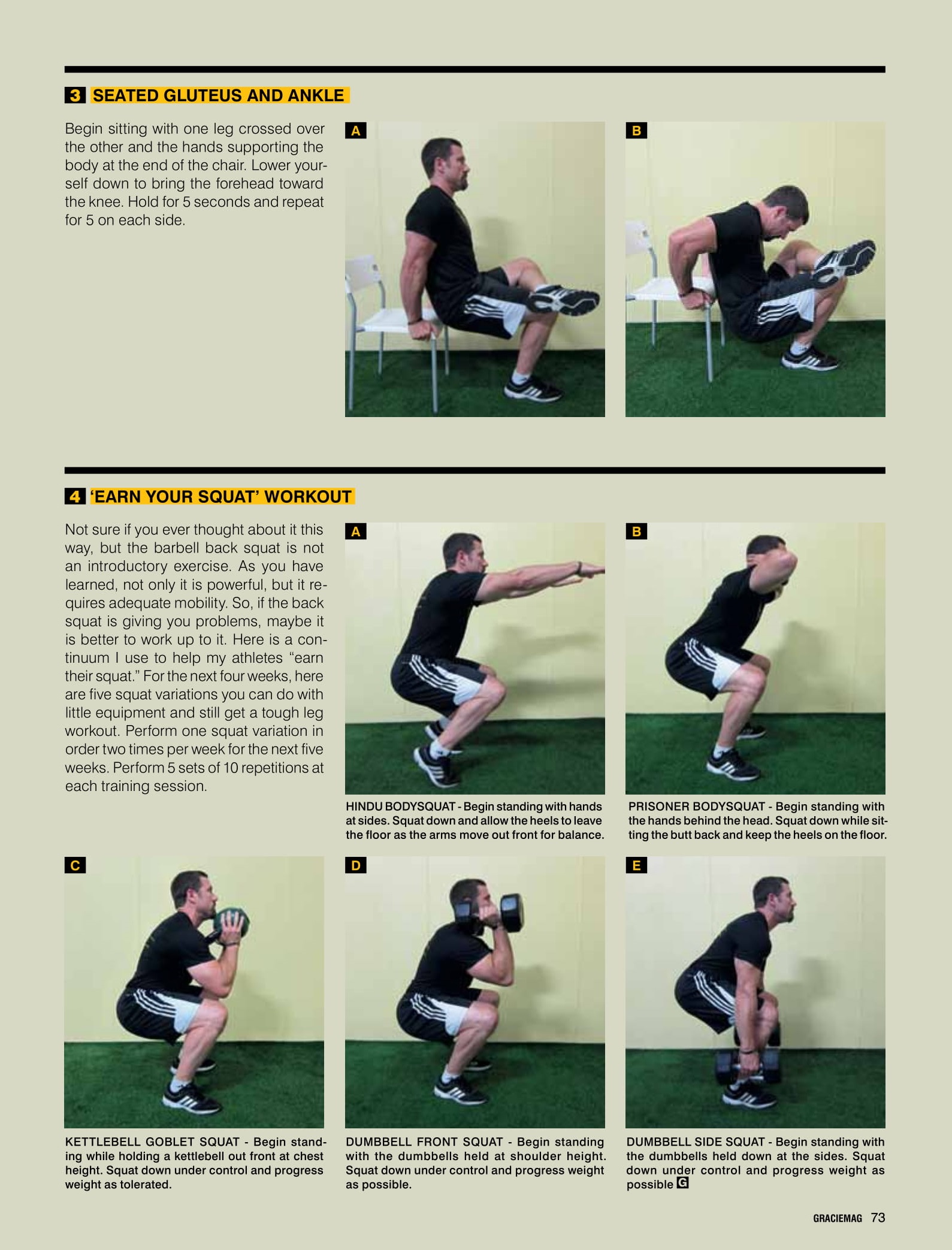 3 SEATED GLUTEUS AND ANKLE

Begin sitting with one leg crossed over the other and the hands supporting the body at the end of the chair. Lower yourself down to bring the forehead toward the knee. Hold for 5 seconds and repeat for 5 on each side.

A

B

4 'EARN YOUR SQUAT' WORKOUT

Not sure if you ever thought about it this way, but the barbell back squat is not an introductory exercise. As you have learned, not only it is powerful, but it requires adequate mobility. So, if the back squat is giving you problems, maybe it is better to work up to it. Here is a continuum I use to help my athletes "earn their squat." For the next four weeks, here are five squat variations you can do with little equipment and still get a tough leg workout. Perform one squat variation in order two times per week for the next five weeks. Perform 5 sets of 10 repetitions at each training session.

A

HINDU BODYSQUAT - Begin standing with hands at sides. Squat down and allow the heels to leave the floor as the arms move out front for balance.

B

PRISONER BODYSQUAT - Begin standing with the hands behind the head. Squat down while sitting the butt back and keep the heels on the floor.

C

KETTLEBELL GOBLET SQUAT - Begin standing while holding a kettlebell out front at chest height. Squat down under control and progress weight as tolerated.

D

DUMBBELL FRONT SQUAT - Begin standing with the dumbbells held at shoulder height. Squat down under control and progress weight as possible.

E

DUMBBELL SIDE SQUAT - Begin standing with the dumbbells held down at the sides. Squat down under control and progress weight as possible G

GRACIEMAG 73