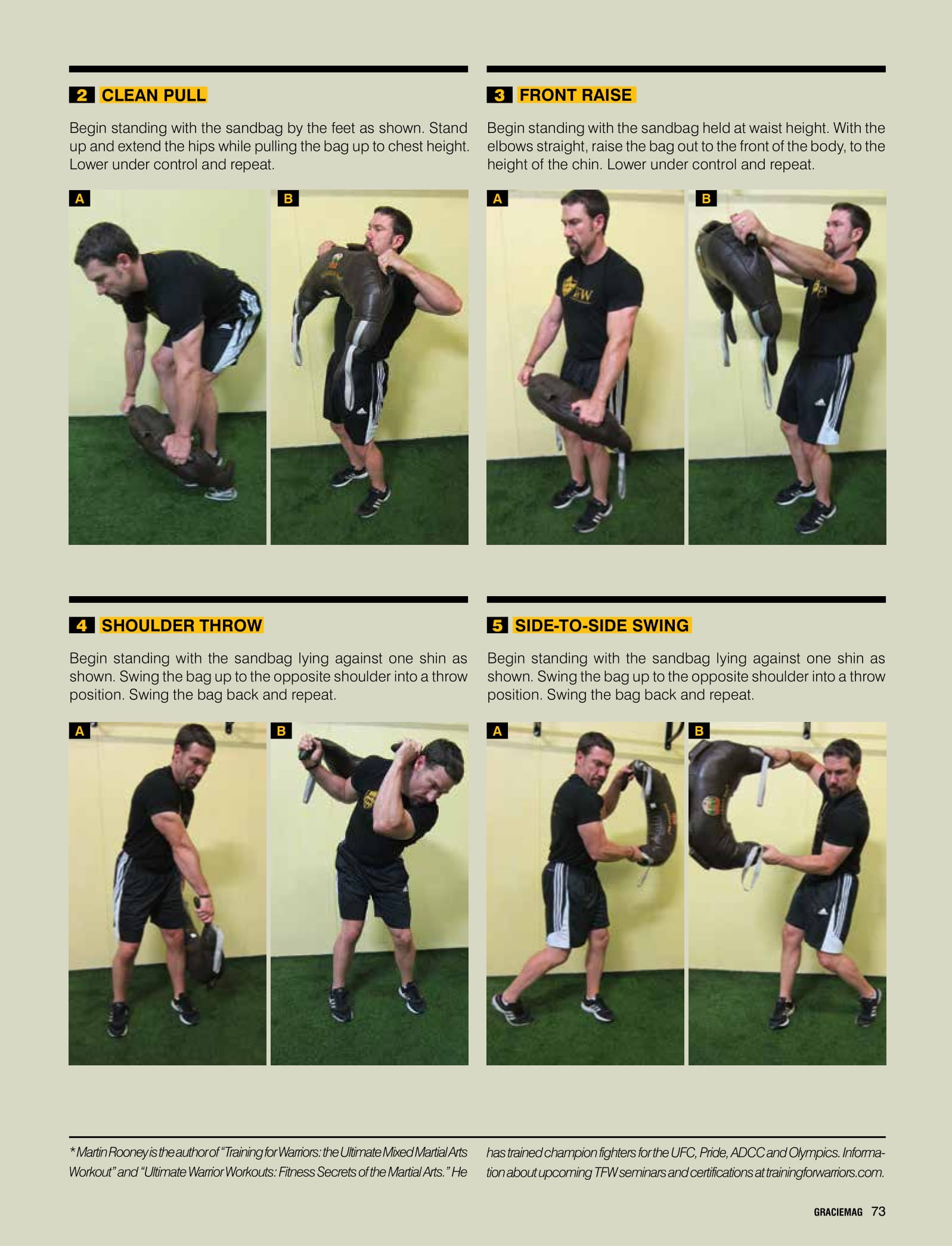 2 CLEAN PULL

Begin standing with the sandbag by the feet as shown. Stand up and extend the hips while pulling the bag up to chest height. Lower under control and repeat.

A

B

3 FRONT RAISE

Begin standing with the sandbag held at waist height. With the elbows straight, raise the bag out to the front of the body, to the height of the chin. Lower under control and repeat.

A

B

4 SHOULDER THROW

Begin standing with the sandbag lying against one shin as shown. Swing the bag up to the opposite shoulder into a throw position. Swing the bag back and repeat.

A

B

5 SIDE-TO-SIDE SWING

Begin standing with the sandbag lying against one shin as shown. Swing the bag up to the opposite shoulder into a throw position. Swing the bag back and repeat.

A

B

* Martin Rooney is the author of "Training for Warriors: the Ultimate Mixed Martial Arts Workout" and "Ultimate Warrior Workouts: Fitness Secrets of the Martial Arts." He has trained champion fighters for the UFC, Pride, ADCC and Olympics. Information about upcoming TFW seminars and certifications at trainingforwarriors.com.

GRACIEMAG 73